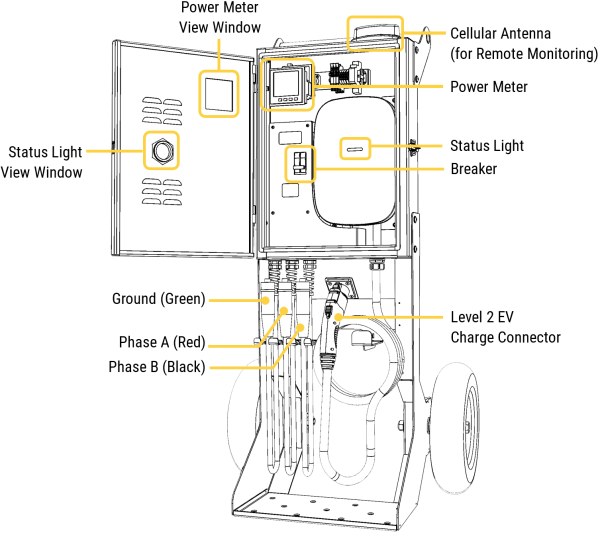 Power Meter
View Window

Cellular Antenna
(for Remote Monitoring)

Power Meter

Status Light
View Window

Status Light

Breaker

Ground (Green)

Phase A (Red)

Phase B (Black)

Level 2 EV
Charge Connector