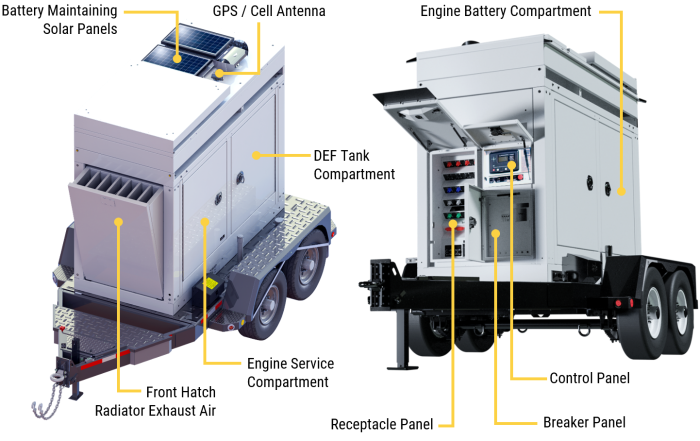 Battery Maintaining Solar Panels

GPS / Cell Antenna

Engine Battery Compartment

DEF Tank Compartment

Engine Service Compartment

Front Hatch Radiator Exhaust Air

Control Panel

Receptacle Panel

Breaker Panel