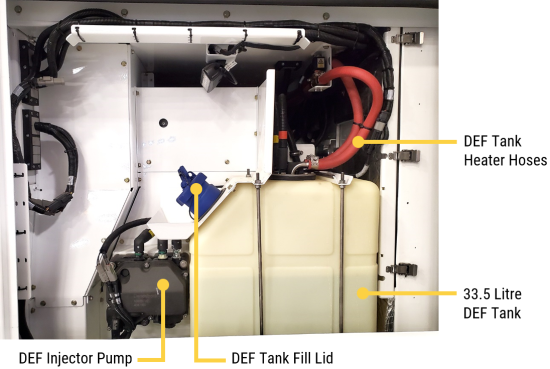 DEF Tank Heater Hoses

33.5 Litre DEF Tank

DEF Injector Pump

DEF Tank Fill Lid