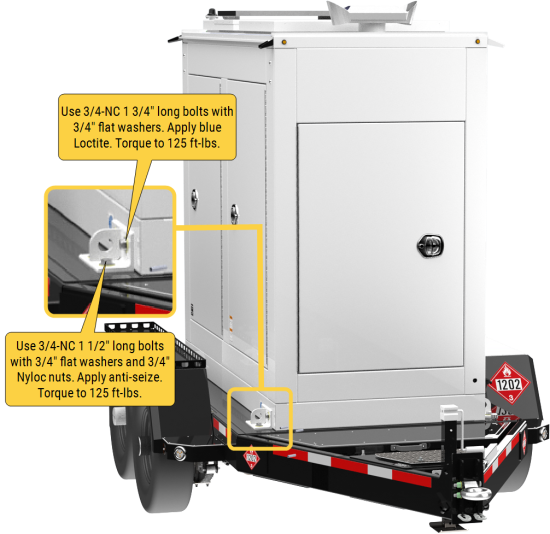 Use 3/4-NC 1 3/4" long bolts with 3/4" flat washers. Apply blue Loctite. Torque to 125 ft-lbs.

Use 3/4-NC 1 1/2" long bolts with 3/4" flat washers and 3/4" Nyloc nuts. Apply anti-seize. Torque to 125 ft-lbs.

1202

3