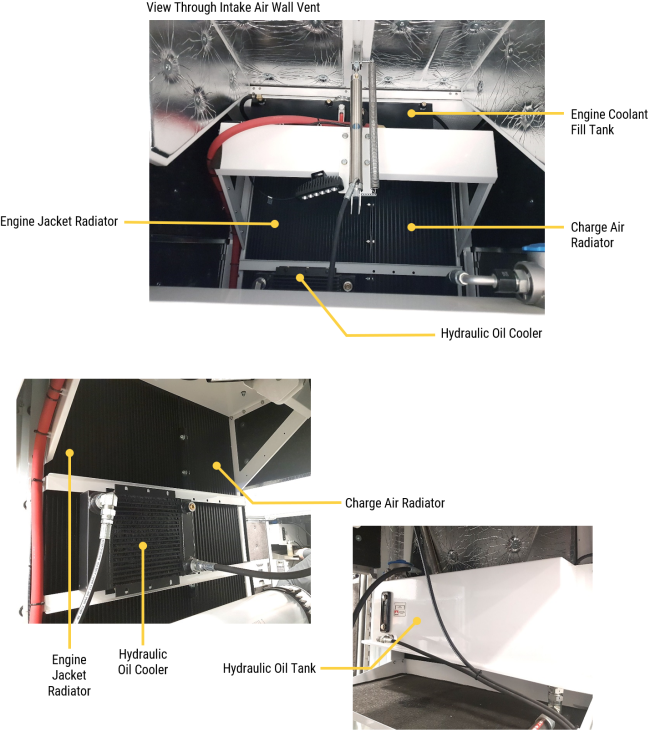 View Through Intake Air Wall Vent

Engine Coolant Fill Tank

Engine Jacket Radiator

Charge Air Radiator

Hydraulic Oil Cooler

Charge Air Radiator

Engine Jacket Radiator

Hydraulic Oil Cooler

Hydraulic Oil Tank