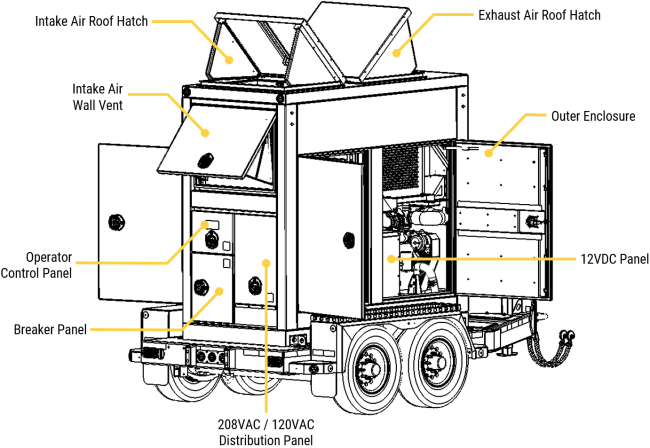 Intake Air Roof Hatch

Exhaust Air Roof Hatch

Intake Air Wall Vent

Outer Enclosure

Operator Control Panel

12VDC Panel

Breaker Panel

208VAC / 120VAC Distribution Panel